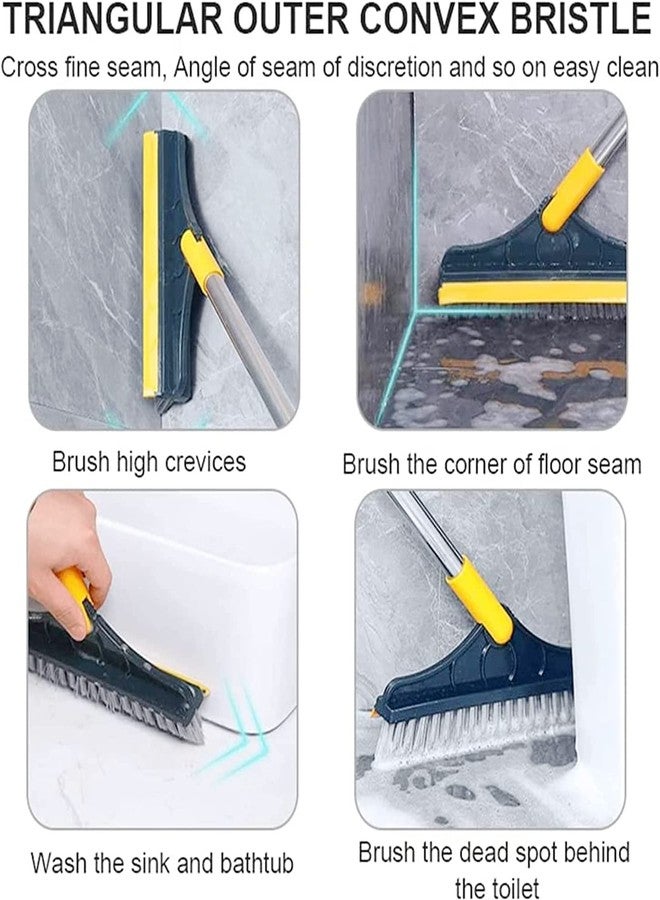 TRIANGULAR OUTER CONVEX BRISTLE

Cross fine seam, Angle of seam of discretion and so on easy clean

Brush high crevices

Brush the corner of floor seam

Wash the sink and bathtub

Brush the dead spot behind the toilet